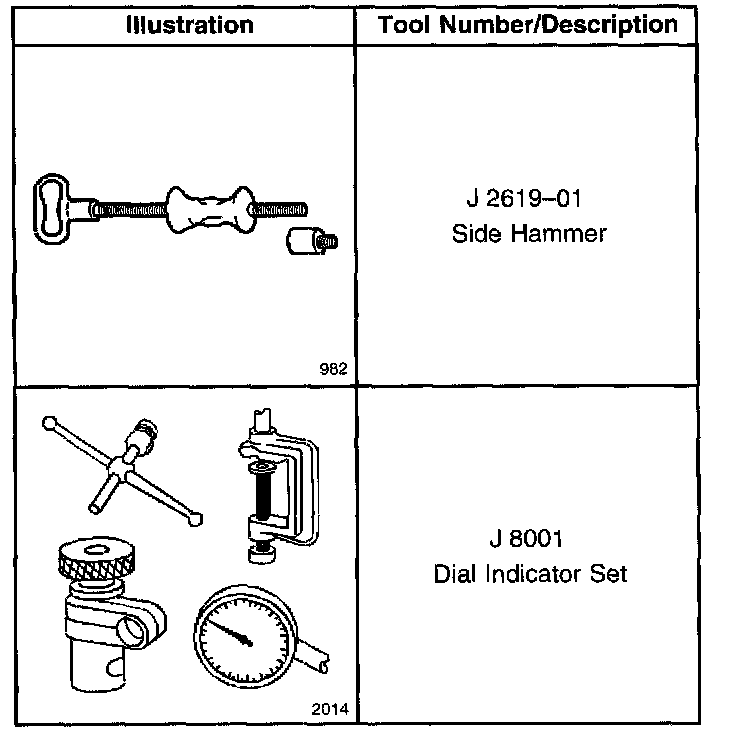 | Illustration | Tool Number/Description |
|---|---|
| 982 | J 2619–01 Side Hammer |
| 2014 | J 8001 Dial Indicator Set |