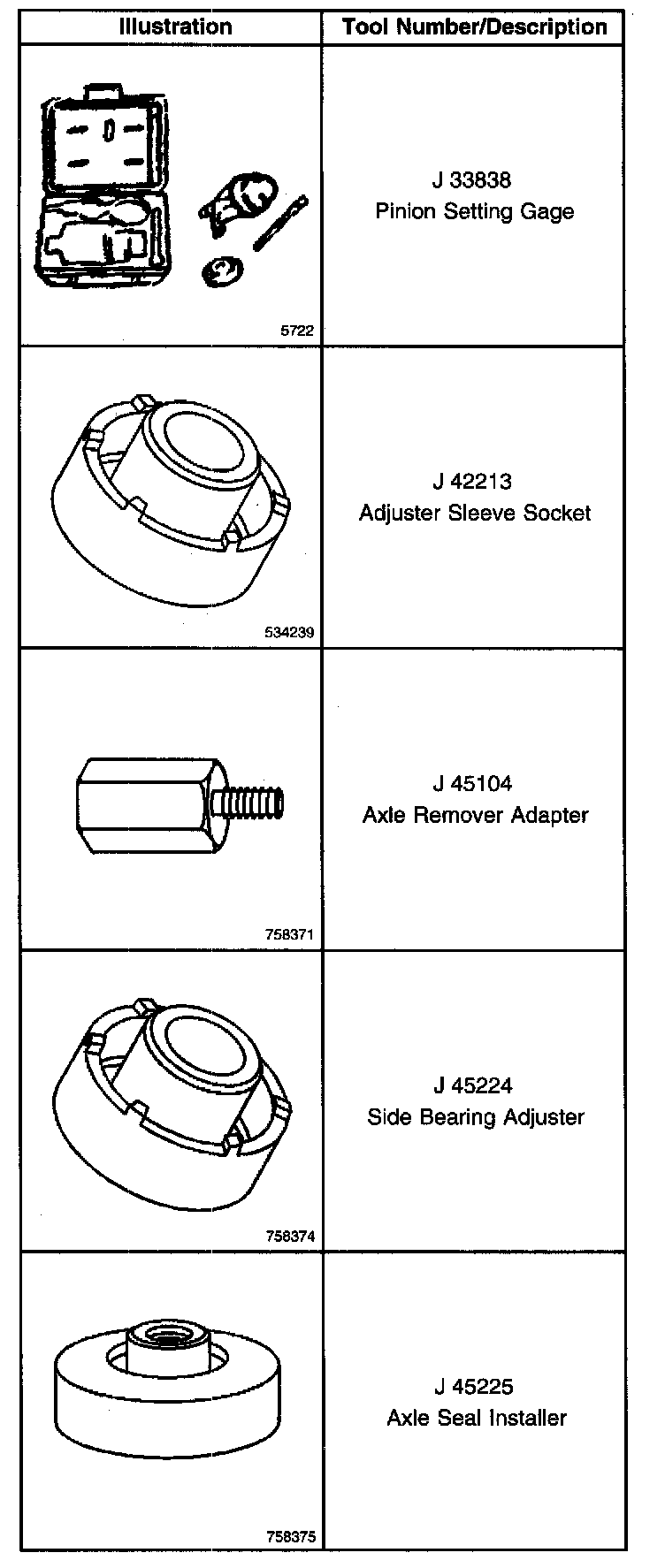 | Illustration | Tool Number/Description |
|---|---|
| 5722 | J 33838 Pinion Setting Gage |
| 534239 | J 42213 Adjuster Sleeve Socket |
| 758371 | J 45104 Axle Remover Adapter |
| 758374 | J 45224 Side Bearing Adjuster |
| 758375 | J 45225 Axle Seal Installer |