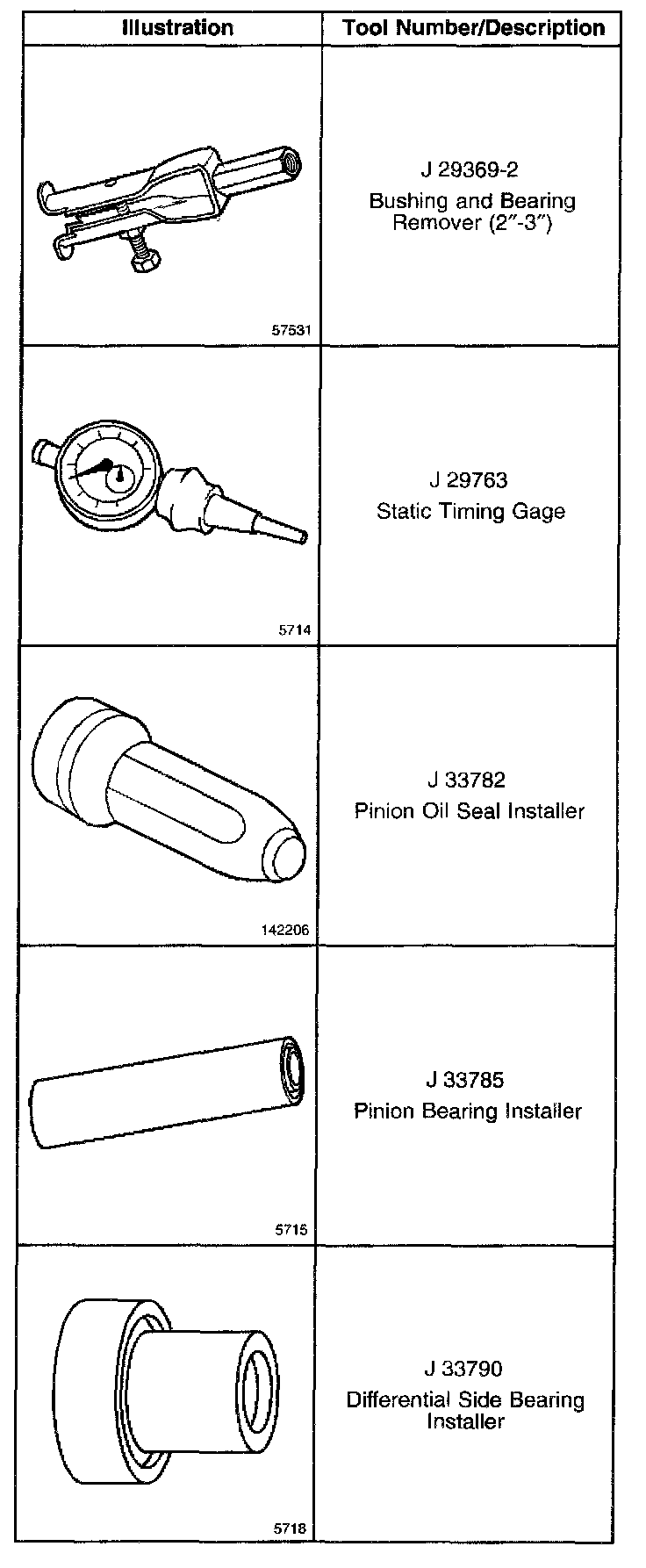 | Illustration | Tool Number/Description |
|---|---|
| 57531 | J 29369-2 Bushing and Bearing Remover (2″-3″) |
| 5714 | J 29763 Static Timing Gage |
| 142206 | J 33782 Pinion Oil Seal Installer |
| 5715 | J 33785 Pinion Bearing Installer |
| 5718 | J 33790 Differential Side Bearing Installer |