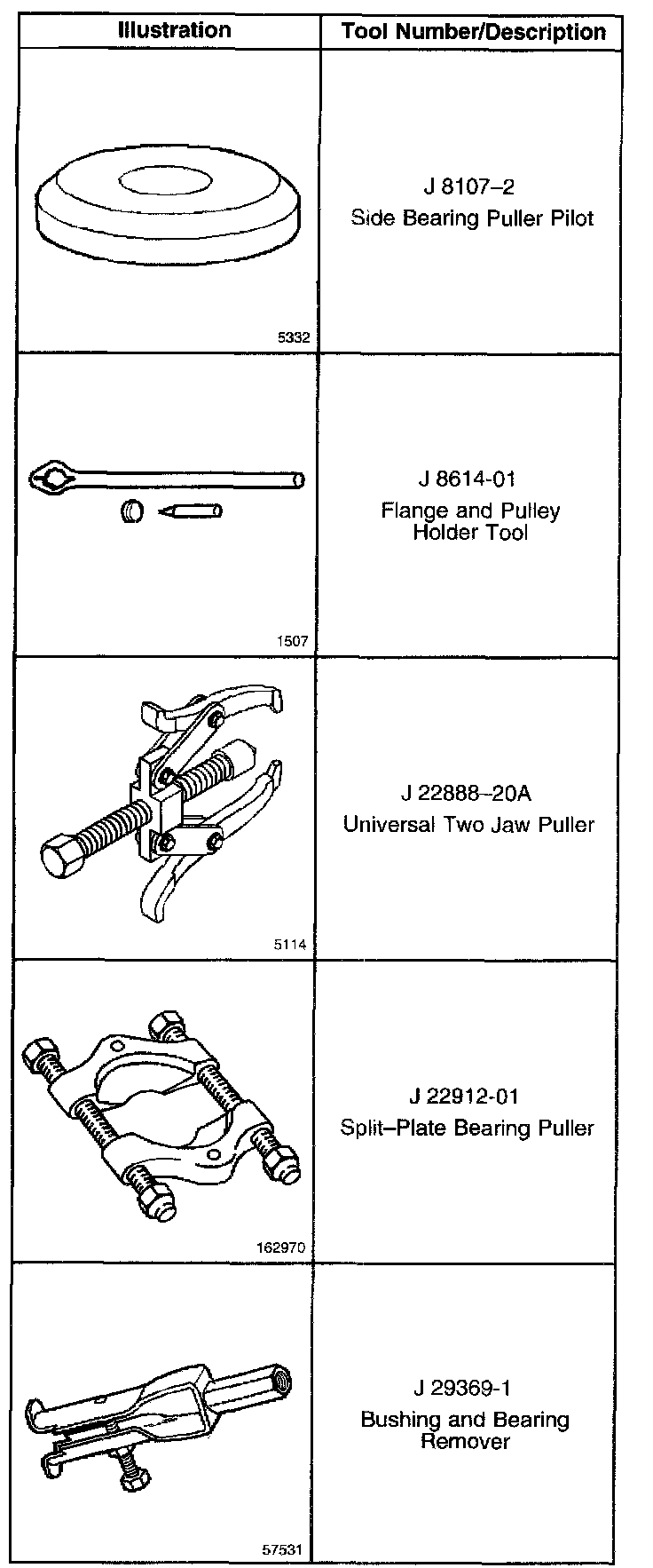 | Illustration | Tool Number/Description |
|---|---|
| 5332 | J 8107–2 Side Bearing Puller Pilot |
| 1507 | J 8614-01 Flange and Pulley Holder Tool |
| 5114 | J 22888–20A Universal Two Jaw Puller |
| 162970 | J 22912-01 Split–Plate Bearing Puller |
| 57531 | J 29369-1 Bushing and Bearing Remover |