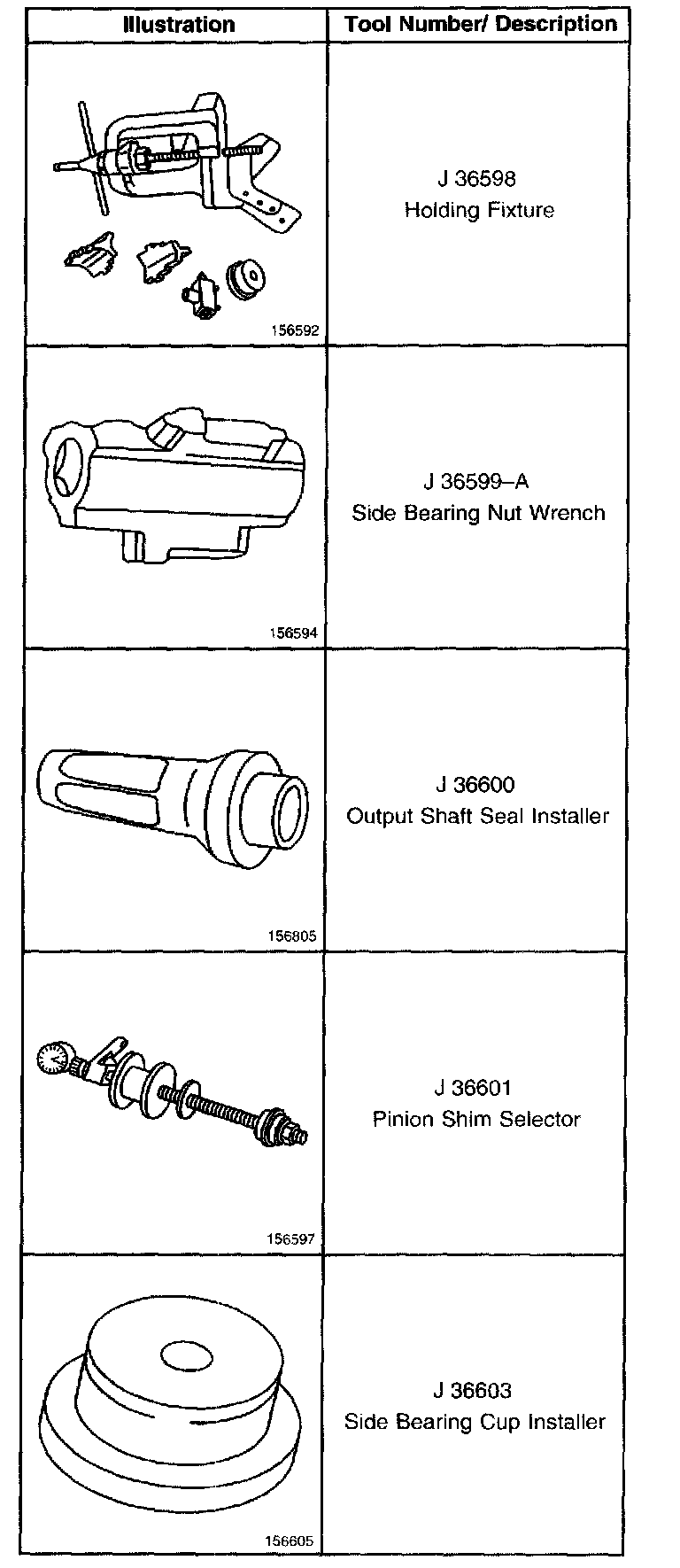 | Illustration | Tool Number/ Description |
|---|---|
| 156592 | J 36598 Holding Fixture |
| 156594 | J 36599–A Side Bearing Nut Wrench |
| 156805 | J 36600 Output Shaft Seal Installer |
| 156597 | J 36601 Pinion Shim Selector |
| 156605 | J 36603 Side Bearing Cup Installer |