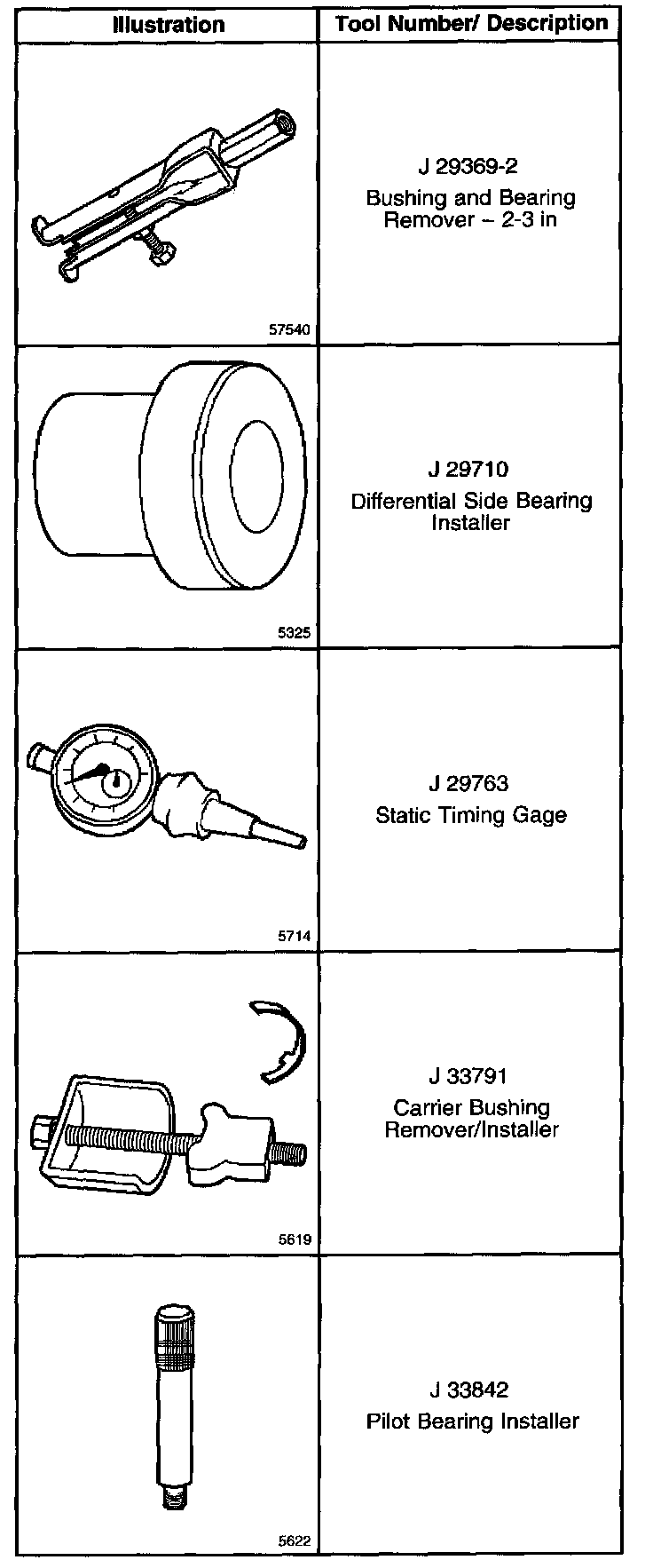 | Illustration | Tool Number/ Description |
|---|---|
| 57540 | J 29369-2 Bushing and Bearing Remover – 2-3 in |
| 5325 | J 29710 Differential Side Bearing Installer |
| 5714 | J 29763 Static Timing Gage |
| 5619 | J 33791 Carrier Bushing Remover/Installer |
| 5622 | J 33842 Pilot Bearing Installer |