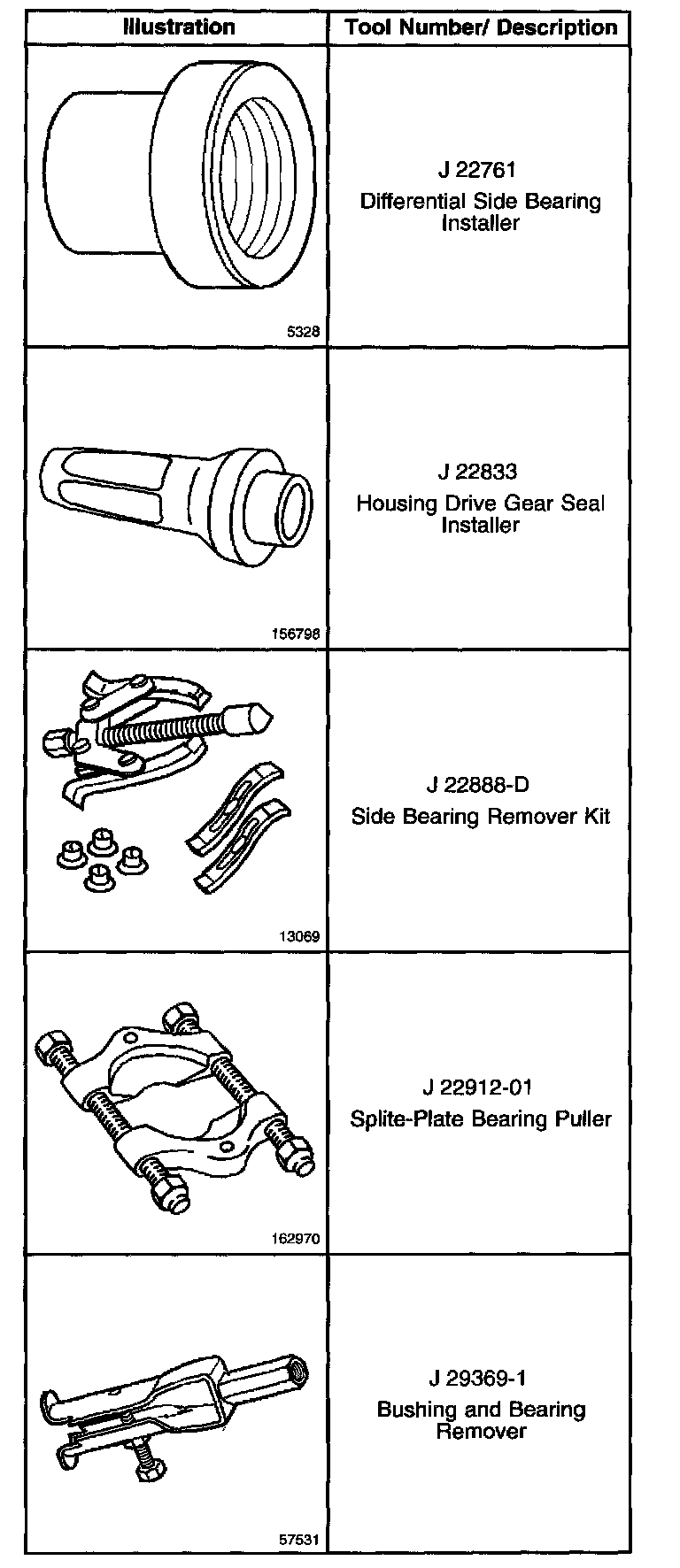 | Illustration | Tool Number/ Description |
|---|---|
| 5328 | J 22761 Differential Side Bearing Installer |
| 156798 | J 22833 Housing Drive Gear Seal Installer |
| 13069 | J 22888-D Side Bearing Remover Kit |
| 162970 | J 22912-01 Splite-Plate Bearing Puller |
| 57531 | J 29369-1 Bushing and Bearing Remover |