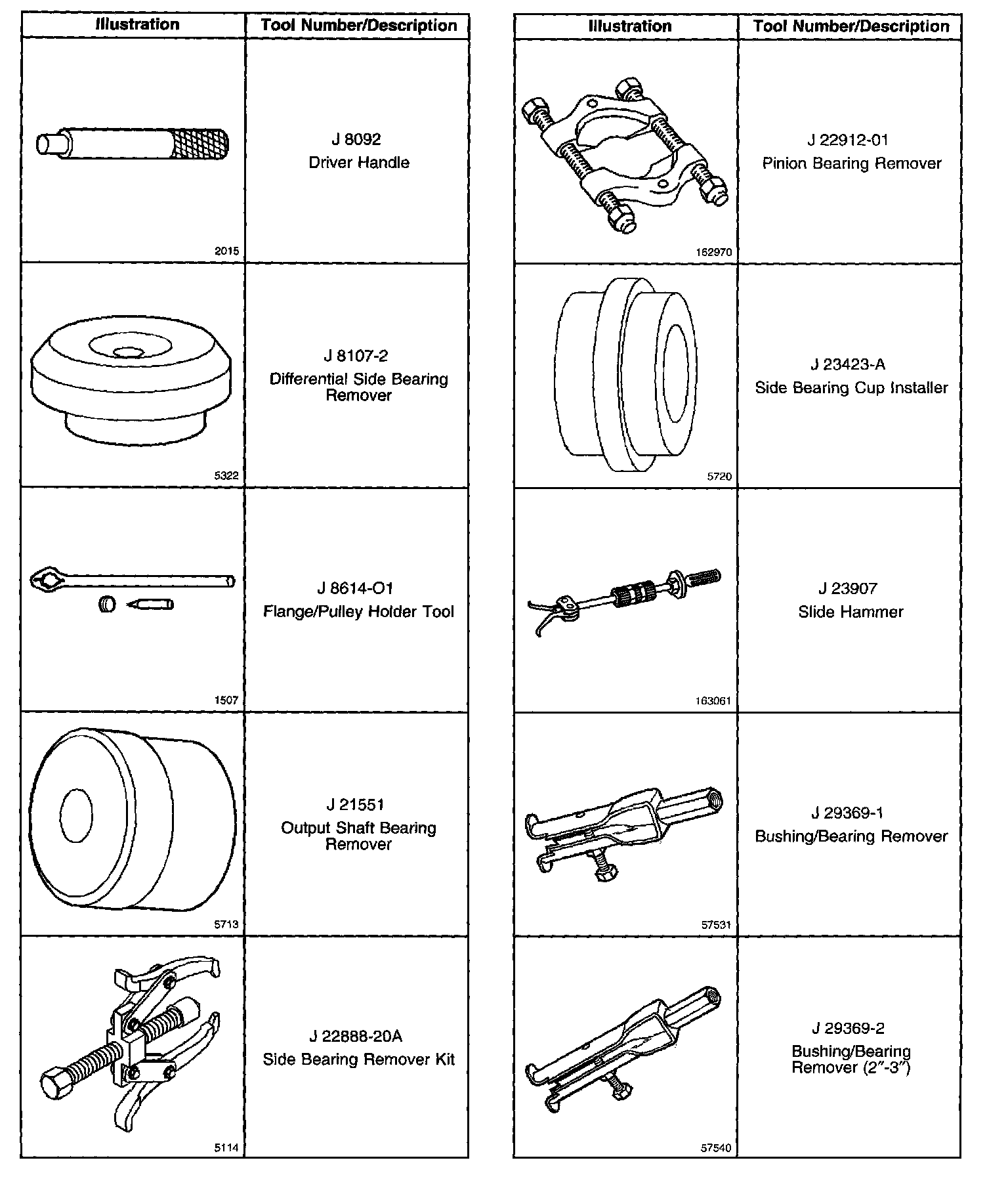 | Illustration | Tool Number/Description |
|---|---|
| 2015 | J 8092 Driver Handle |
| 5322 | J 8107-2 Differential Side Bearing Remover |
| 1507 | J 8614-O1 Flange/Pulley Holder Tool |
| 5713 | J 21551 Output Shaft Bearing Remover |
| 5114 | J 22888-20A Side Bearing Remover Kit |

| Illustration | Tool Number/Description |
|---|---|
| 162970 | J 22912-01 Pinion Bearing Remover |
| 5720 | J 23423-A Side Bearing Cup Installer |
| 163061 | J 23907 Slide Hammer |
| 57531 | J 29369-1 Bushing/Bearing Remover |
| 57540 | J 29369-2 Bushing/Bearing Remover (2″-3″) |