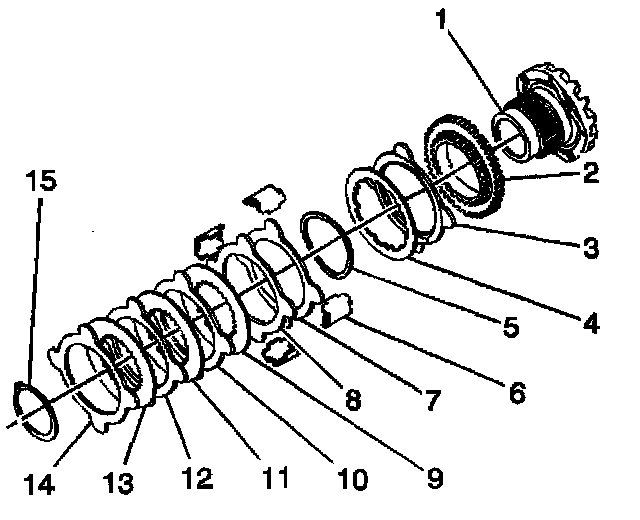 1
2
3
4
5
6
7
8
9
10
11
12
13
14
15