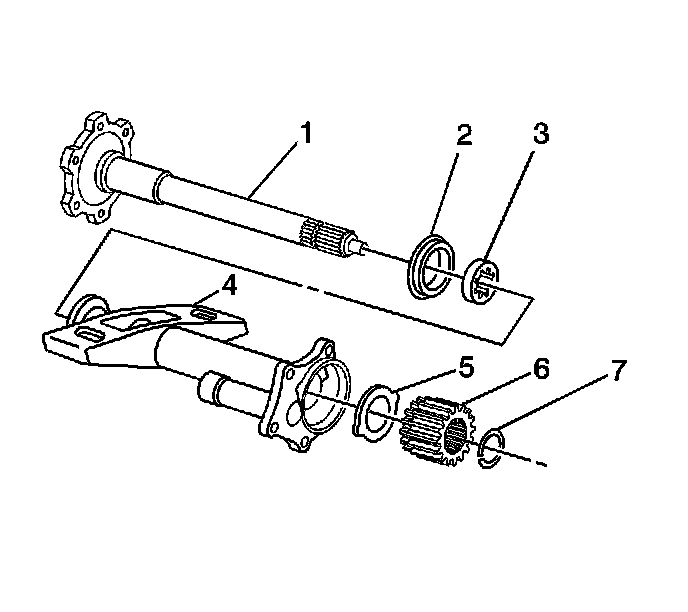 1
2
3
4
5
6
7