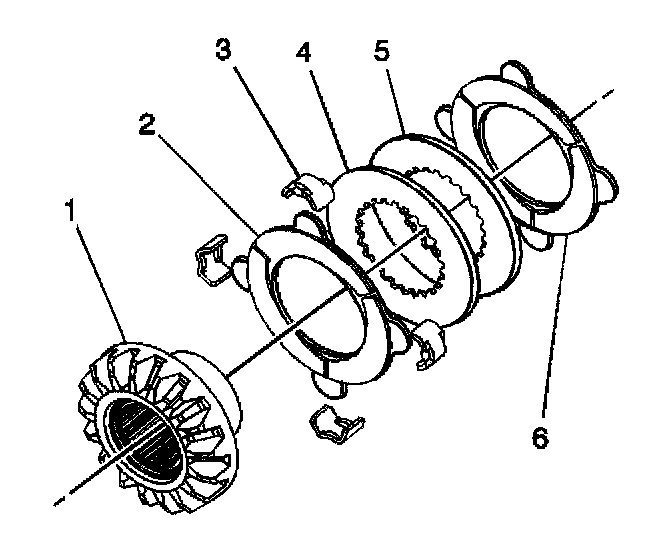 3
4
5
2
1
6