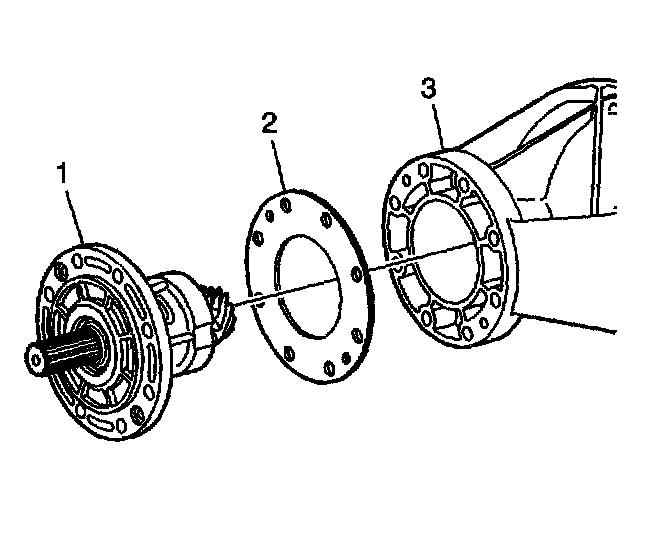 1
2
3