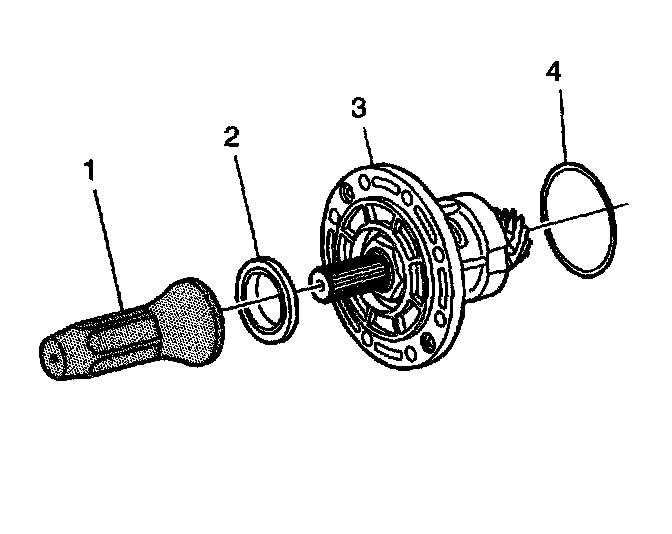 1
2
3
4