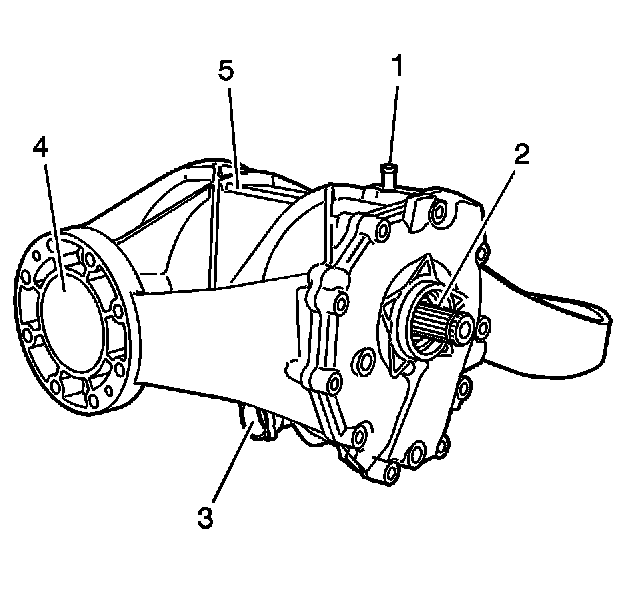 5
1
4
2
3