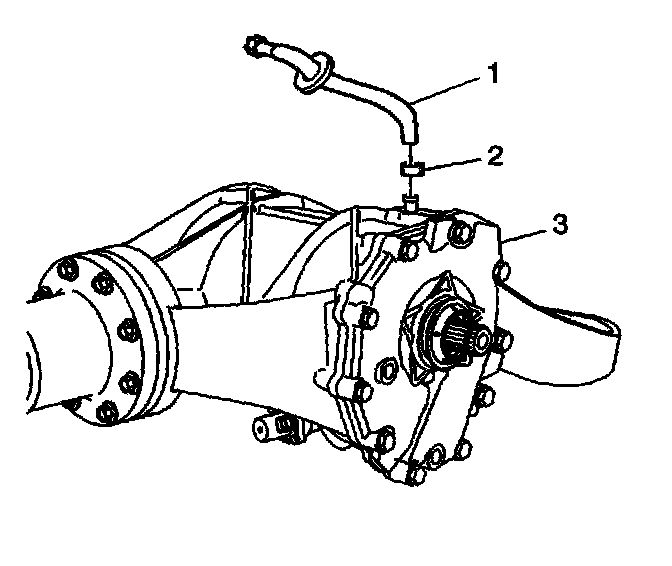 1
2
3