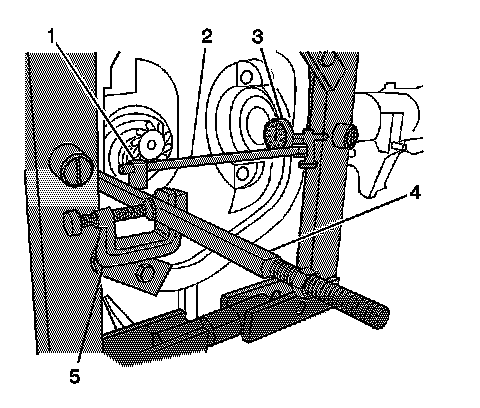 1
2
3
4
5