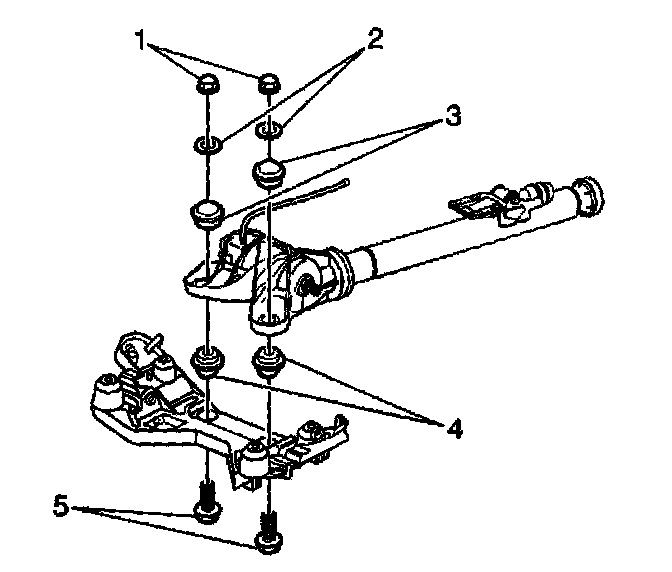 1
2
3
4
5