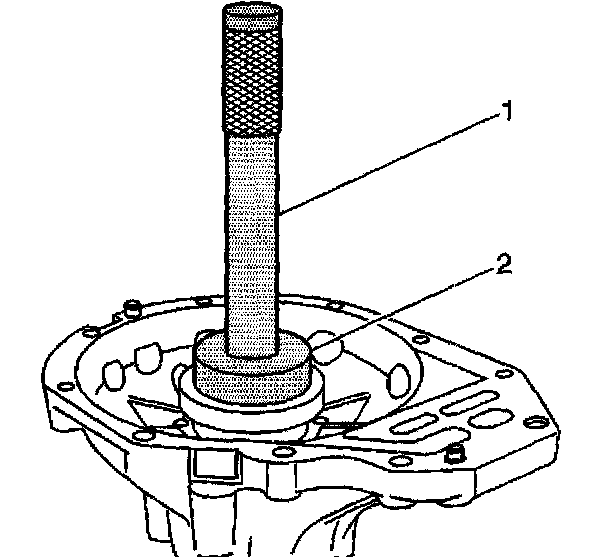 1
2