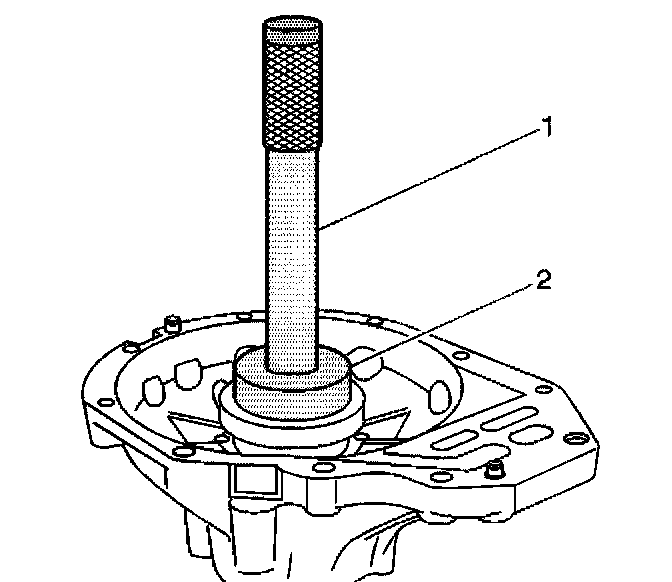 1
2