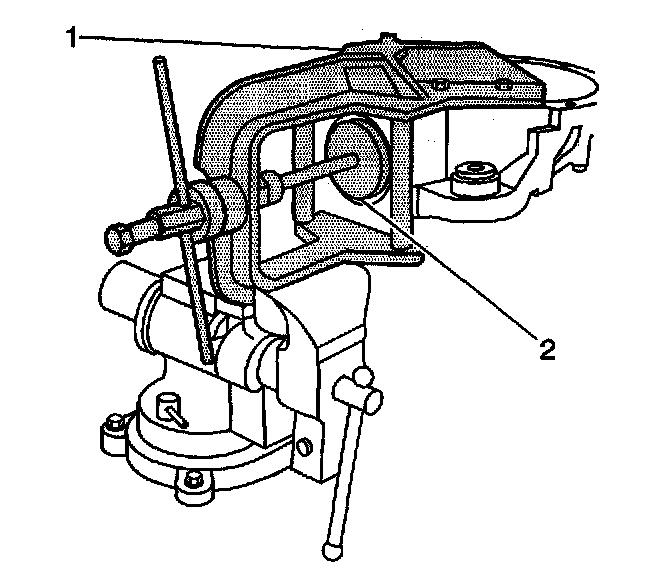 1
2