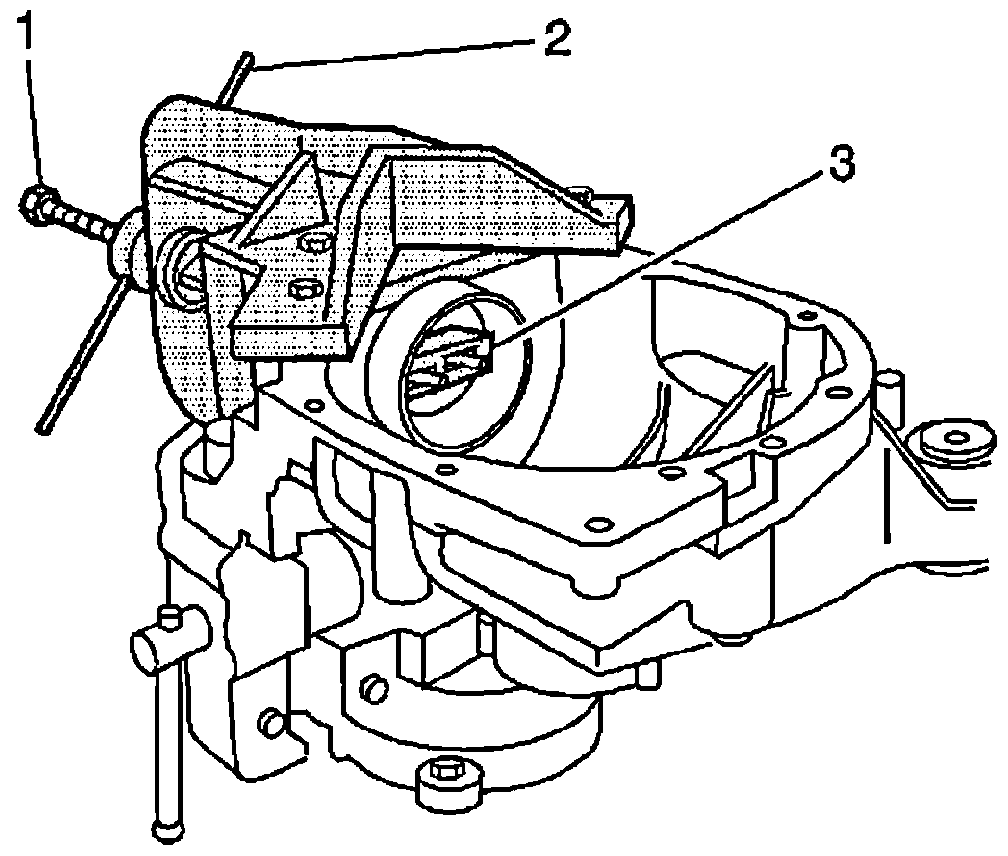 1
2
3