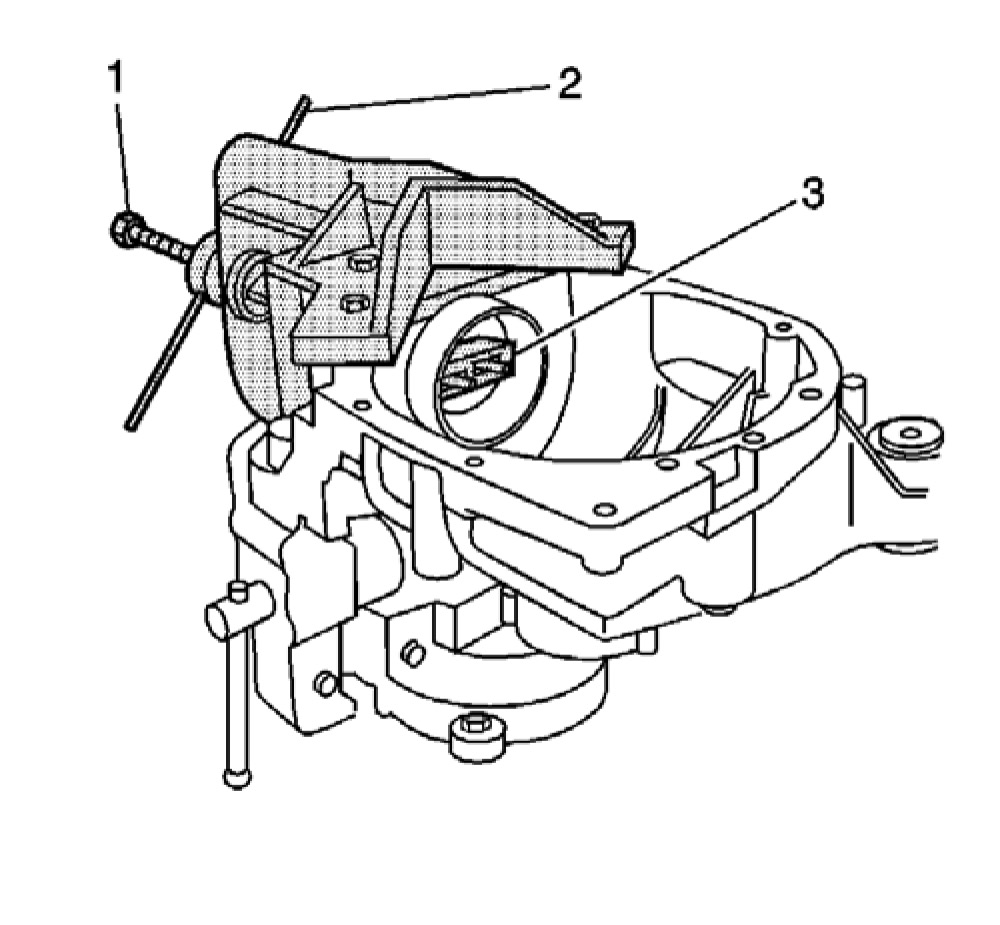 1
2
3