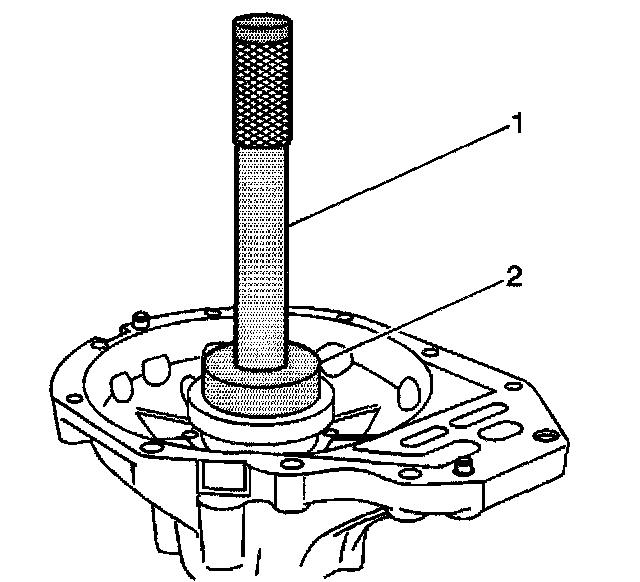 1

2