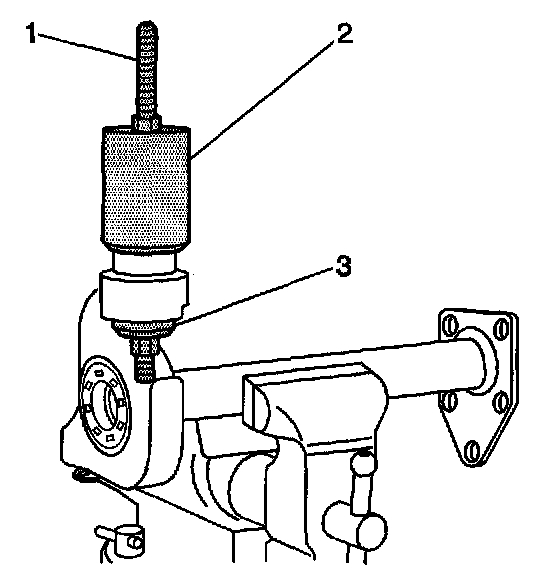 1
2
3