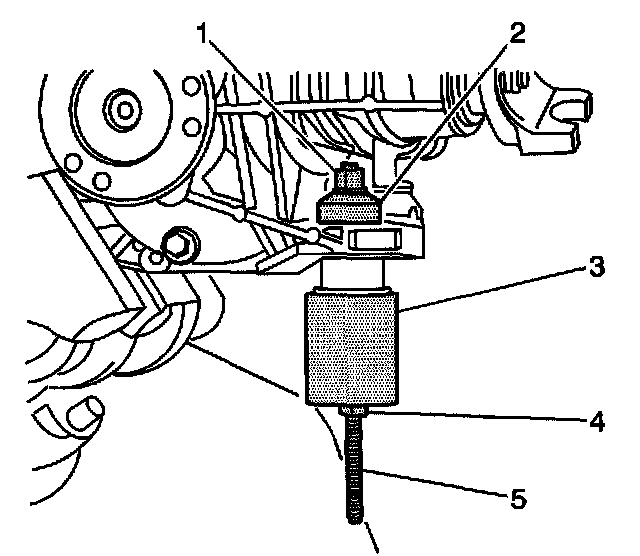 1
2
3
4
5