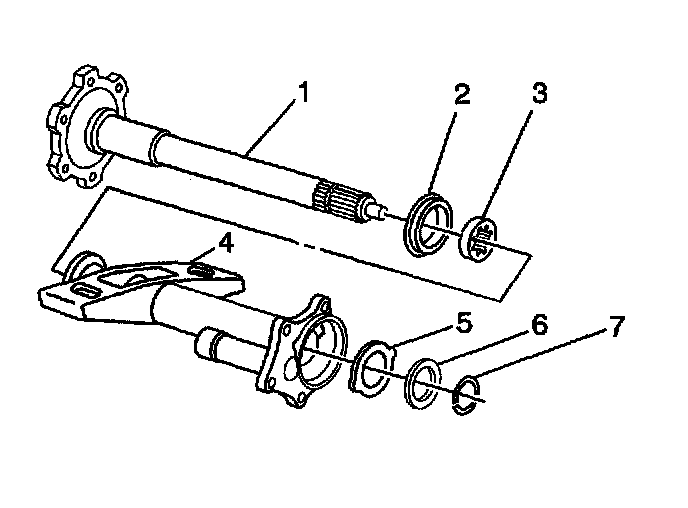 1
2
3
4
5
6
7