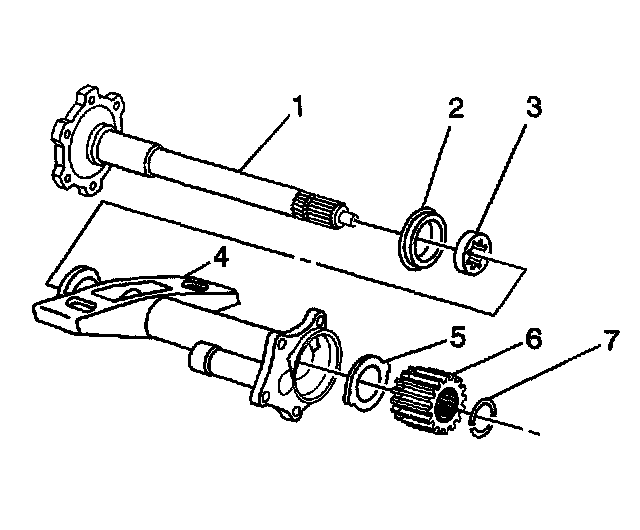 1
2
3
4
5
6
7