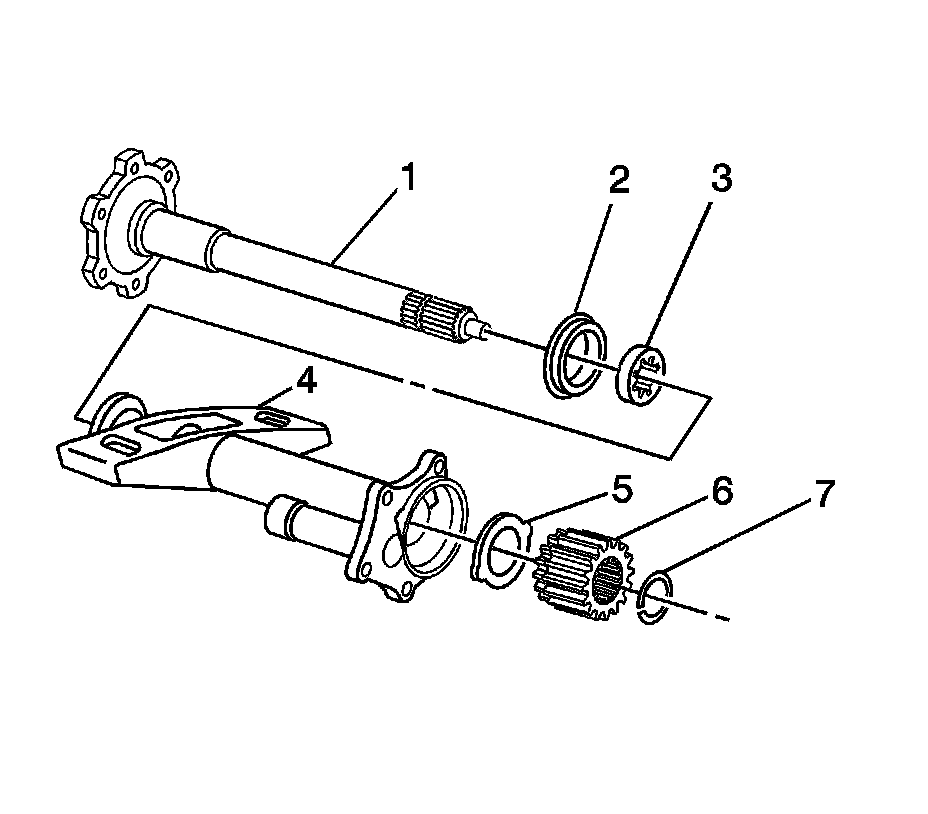 1
2
3
4
5
6
7