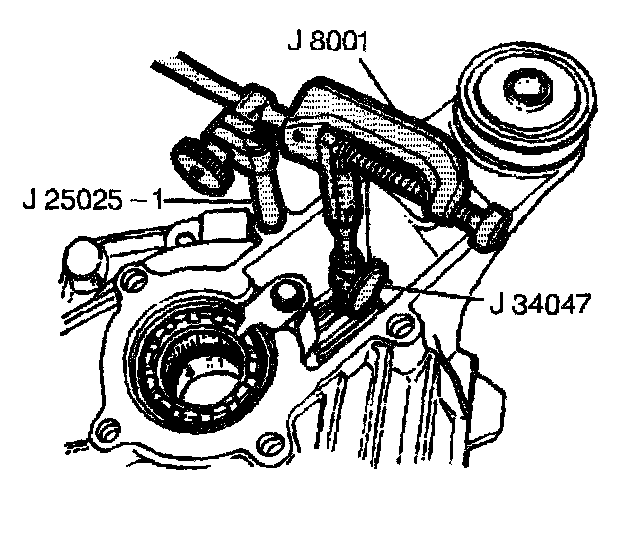 J 8001

J 25025 – 1

J 34047