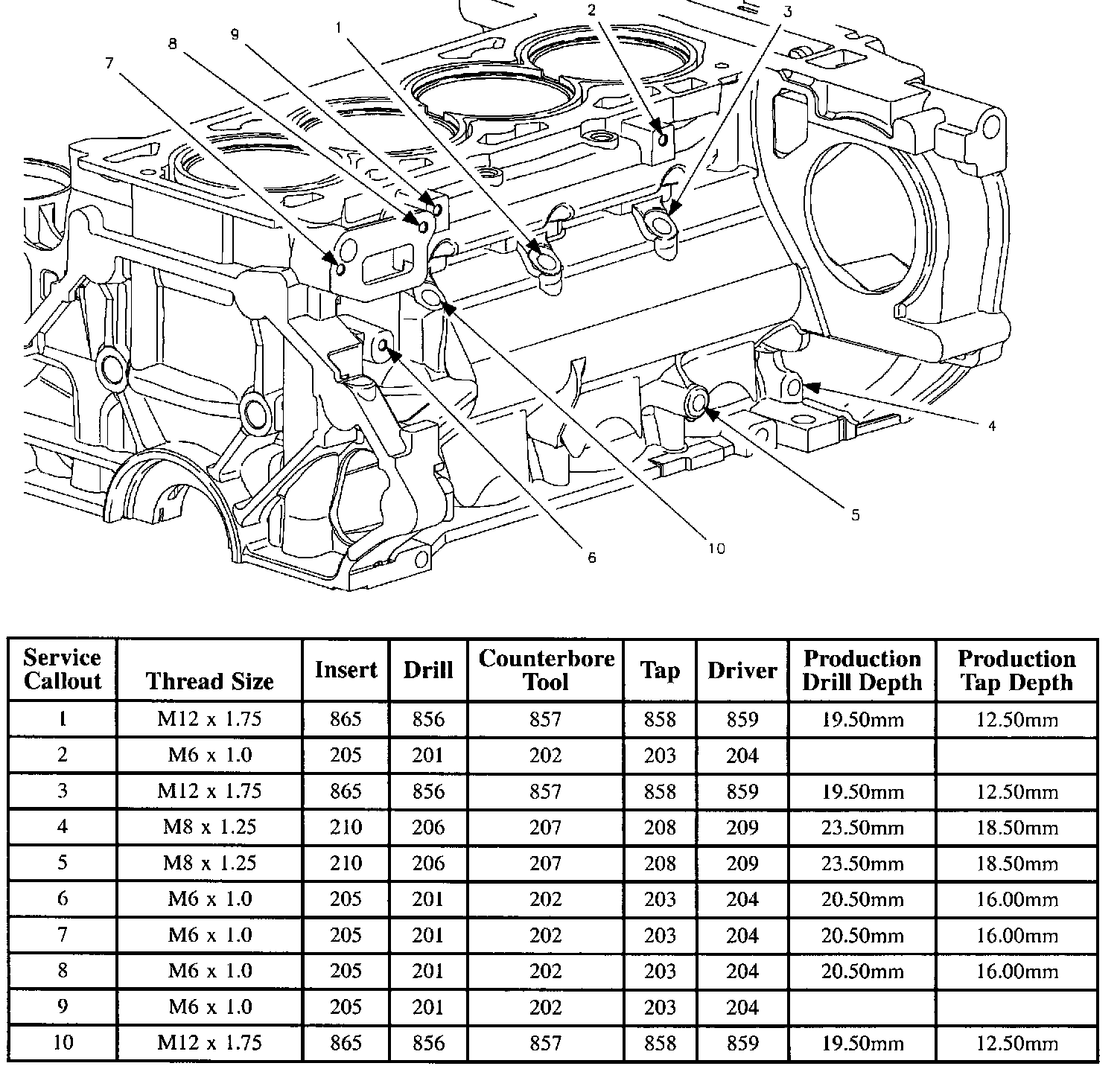 7
8
9
1
2
3
4
5
10
6

| Service Callout | Thread Size | Insert | Drill | Counterbore Tool | Tap | Driver | Production Drill Depth | Production Tap Depth |
|---|---|---|---|---|---|---|---|---|
| 1 | M12 x 1.75 | 865 | 856 | 857 | 858 | 859 | 19.50mm | 12.50mm |
| 2 | M6 x 1.0 | 205 | 201 | 202 | 203 | 204 | | |
| 3 | M12 x 1.75 | 865 | 856 | 857 | 858 | 859 | 19.50mm | 12.50mm |
| 4 | M8 x 1.25 | 210 | 206 | 207 | 208 | 209 | 23.50mm | 18.50mm |
| 5 | M8 x 1.25 | 210 | 206 | 207 | 208 | 209 | 23.50mm | 18.50mm |
| 6 | M6 x 1.0 | 205 | 201 | 202 | 203 | 204 | 20.50mm | 16.00mm |
| 7 | M6 x 1.0 | 205 | 201 | 202 | 203 | 204 | 20.50mm | 16.00mm |
| 8 | M6 x 1.0 | 205 | 201 | 202 | 203 | 204 | 20.50mm | 16.00mm |
| 9 | M6 x 1.0 | 205 | 201 | 202 | 203 | 204 | | |
| 10 | M12 x 1.75 | 865 | 856 | 857 | 858 | 859 | 19.50mm | 12.50mm |