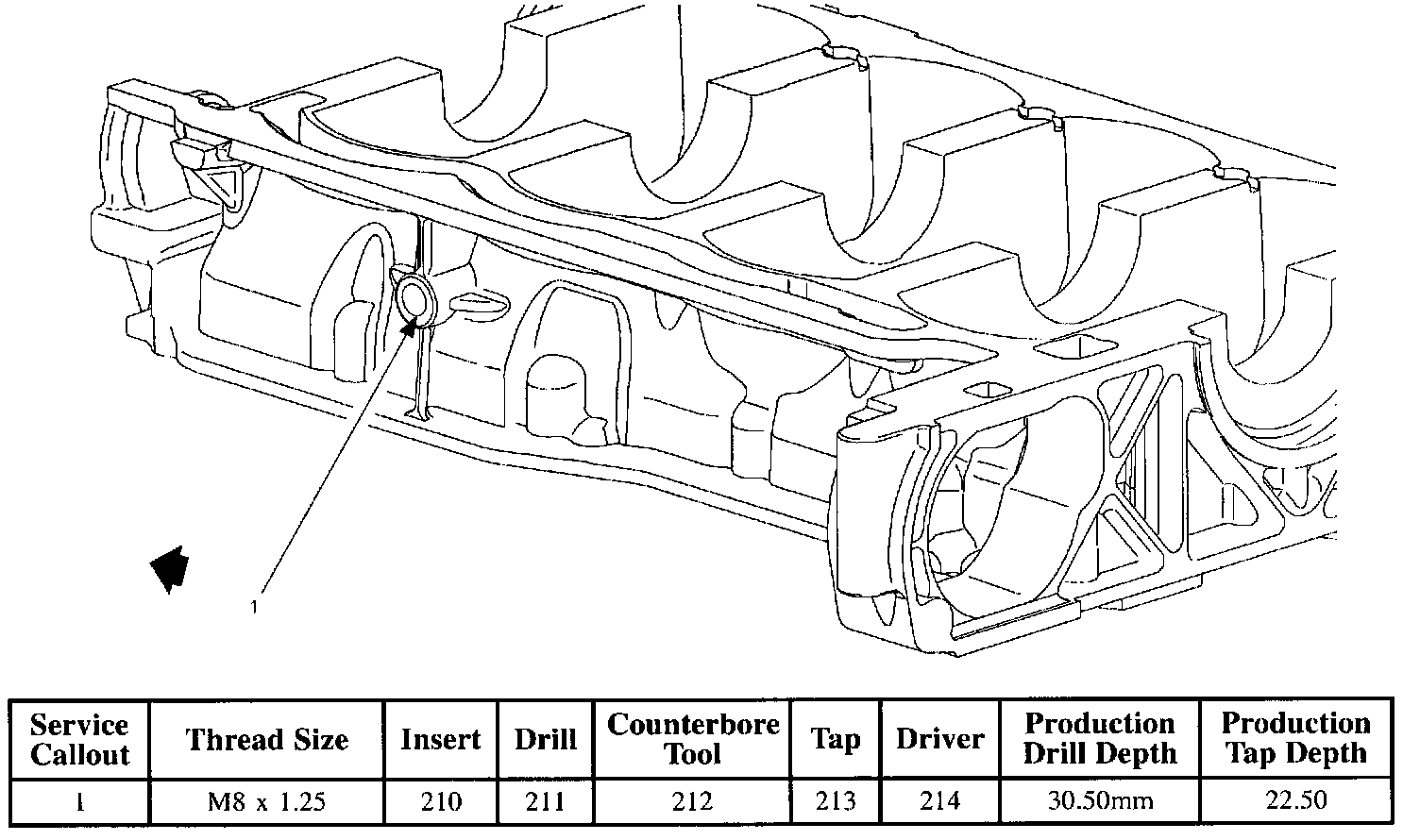 1

| Service Callout | Thread Size | Insert | Drill | Counterbore Tool | Tap | Driver | Production Drill Depth | Production Tap Depth |
|---|---|---|---|---|---|---|---|---|
| 1 | M8 x 1.25 | 210 | 211 | 212 | 213 | 214 | 30.50mm | 22.50 |