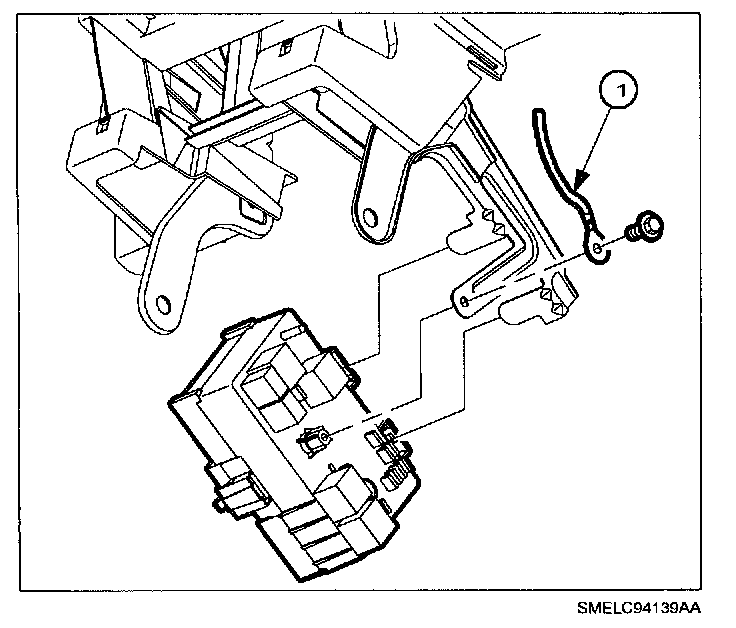 1

SMELC94139AA