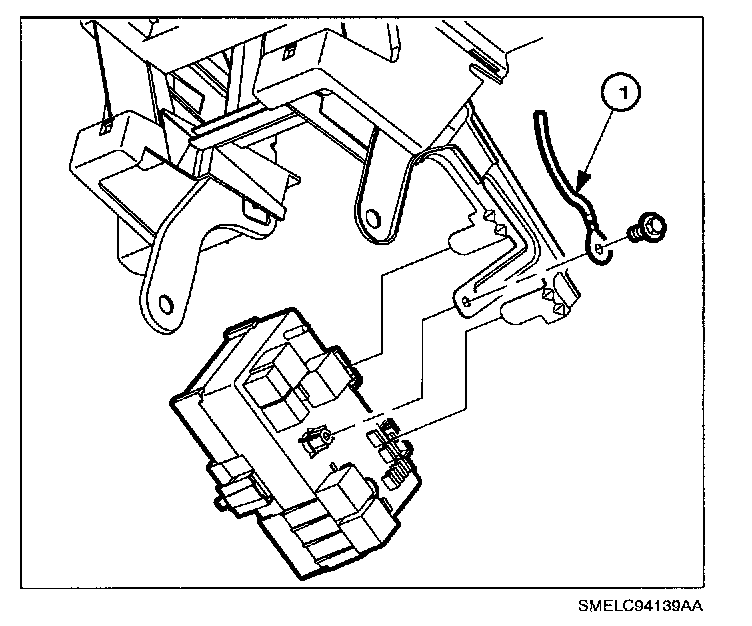 1

SMELC94139AA