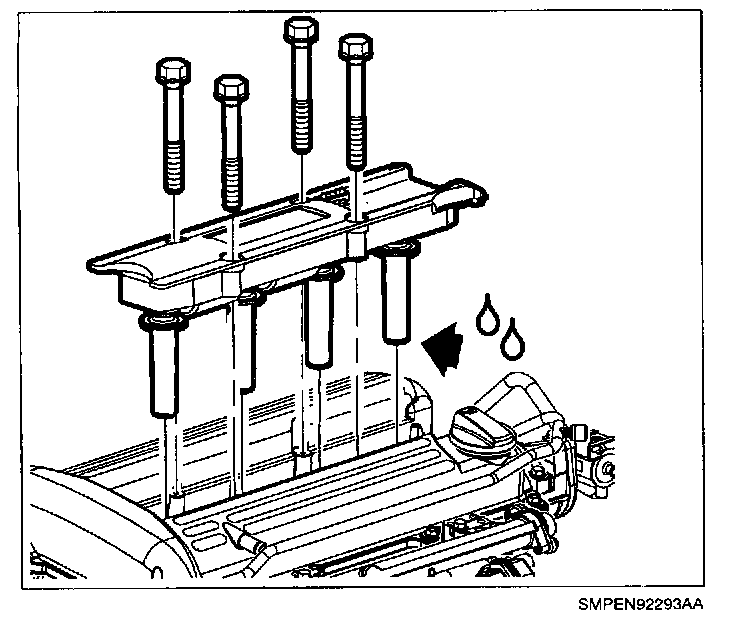 SMPEN92293AA