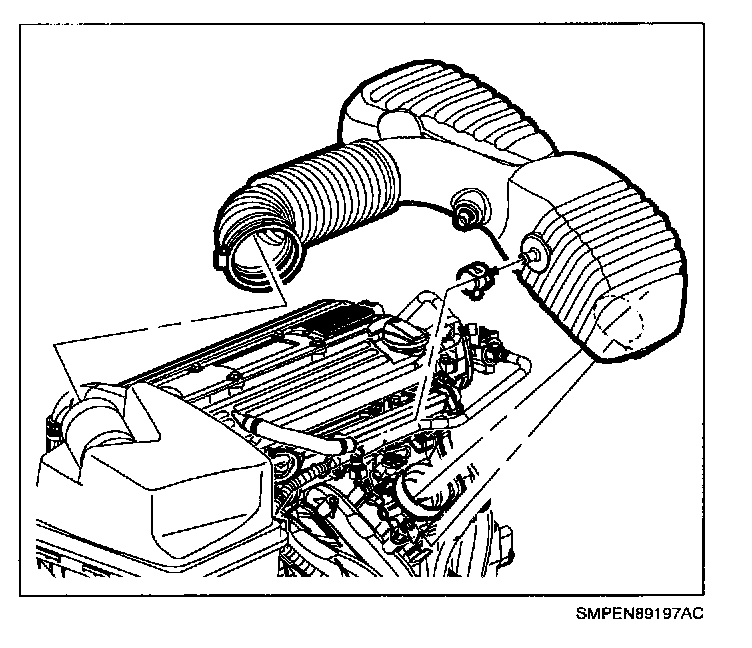 SMPEN89197AC