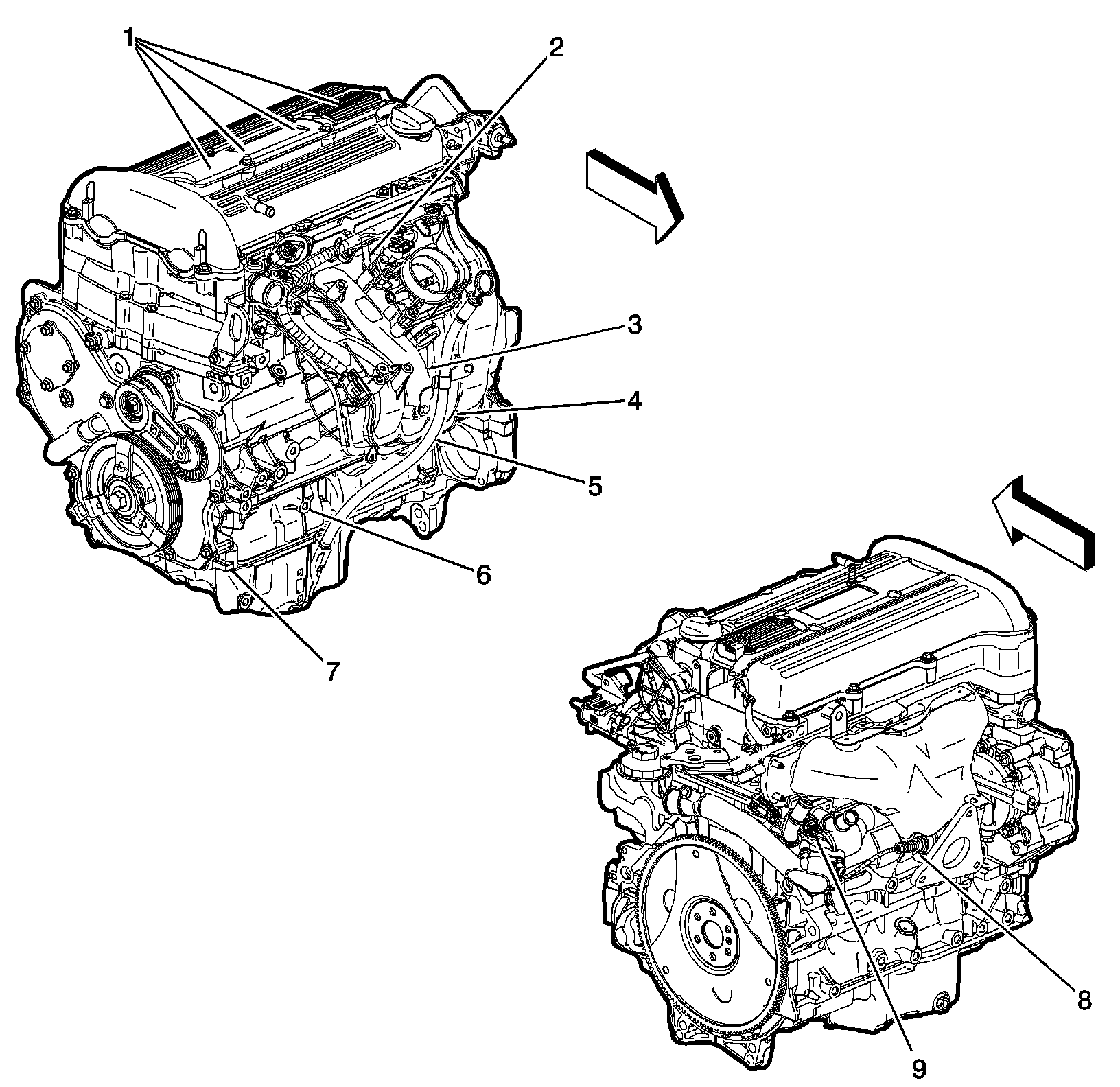 1
2
3
4
5
6
7
8
9