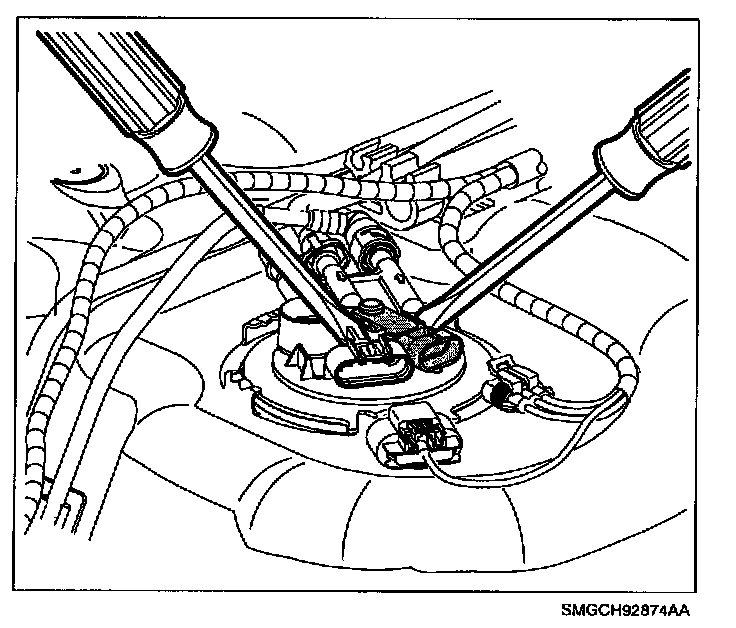 SMGCH92874AA