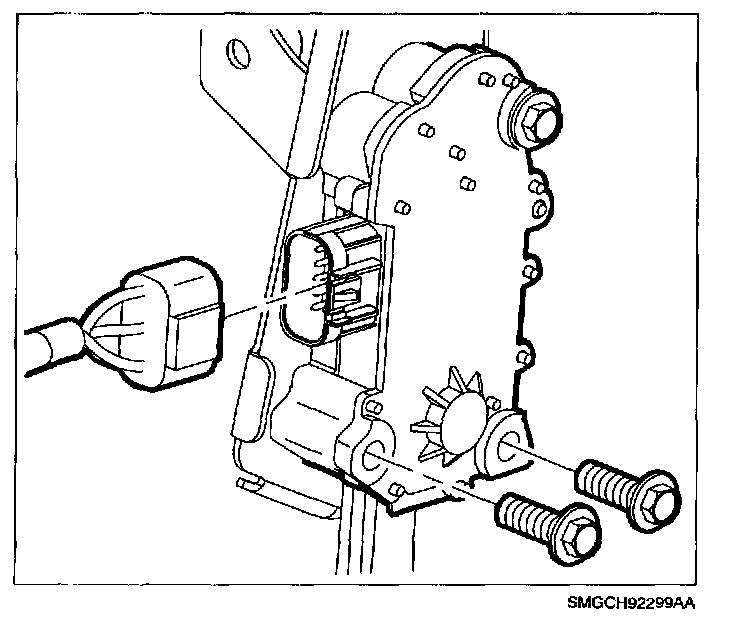 SMGCH92299AA