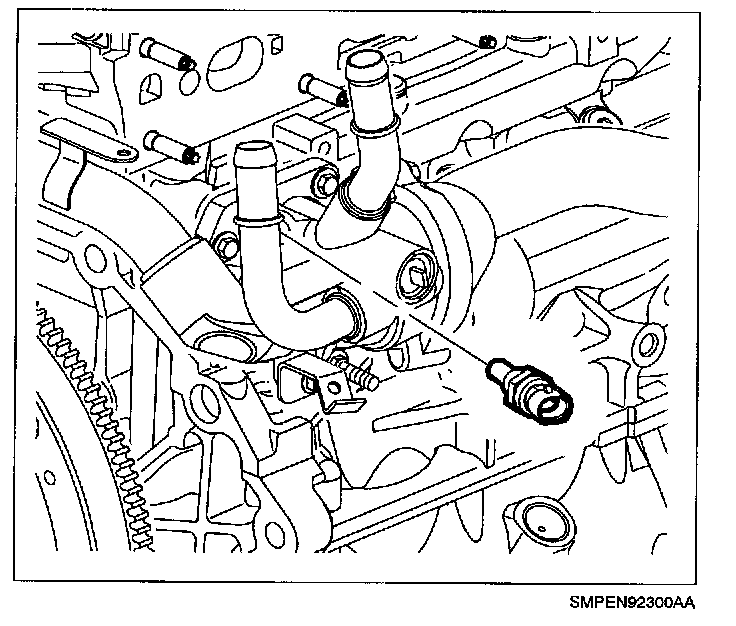 SMPEN92300AA