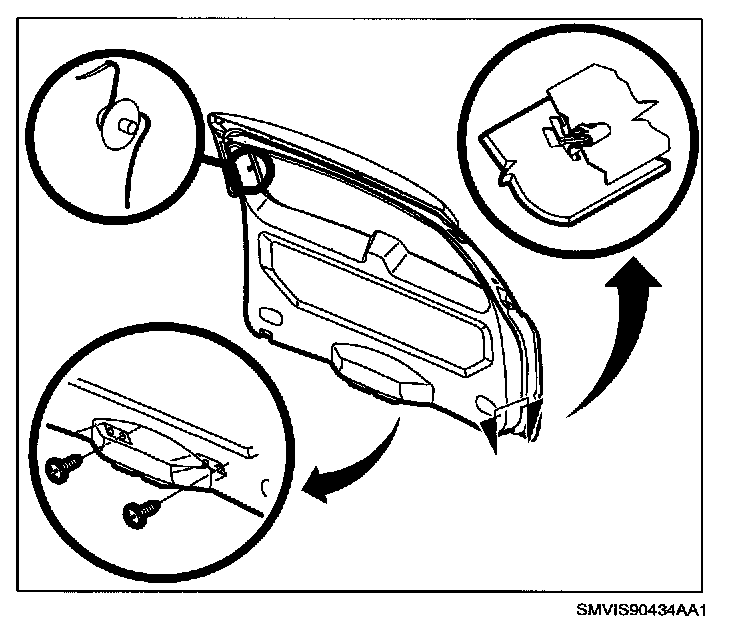 SMVIS90434AA1