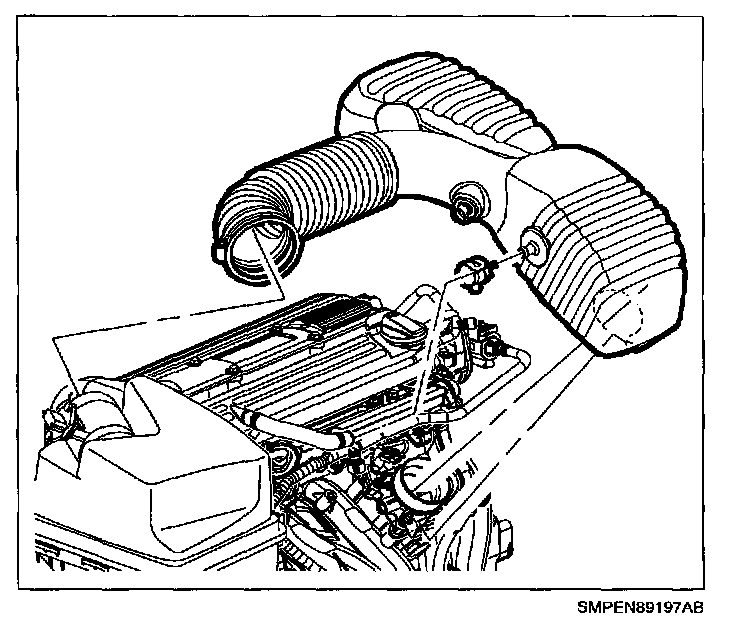 SMPEN89197AB