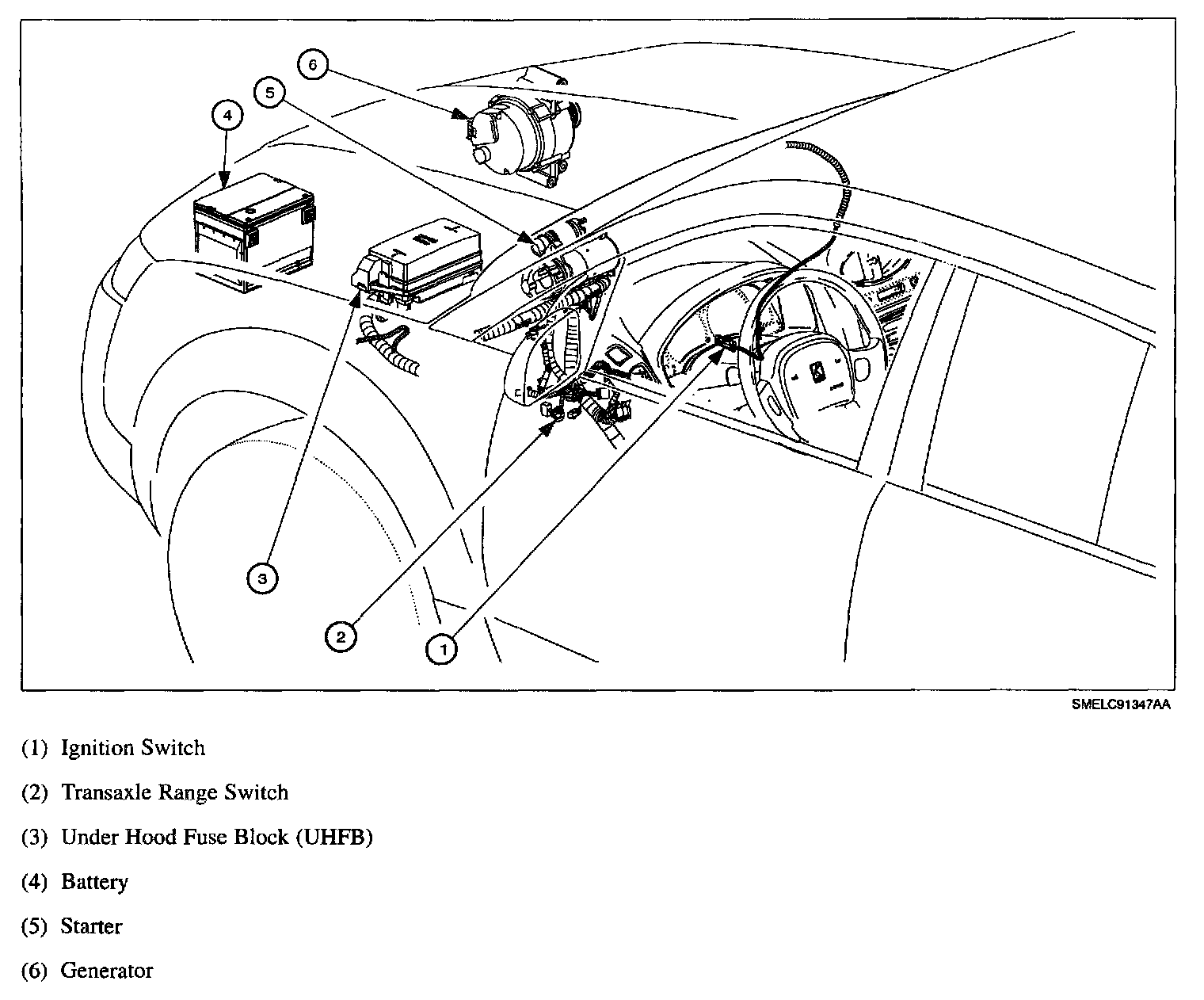 6

5

4

3

2

1

SMELC91347AA

(1) Ignition Switch

(2) Transaxle Range Switch

(3) Under Hood Fuse Block (UHFB)

(4) Battery

(5) Starter

(6) Generator