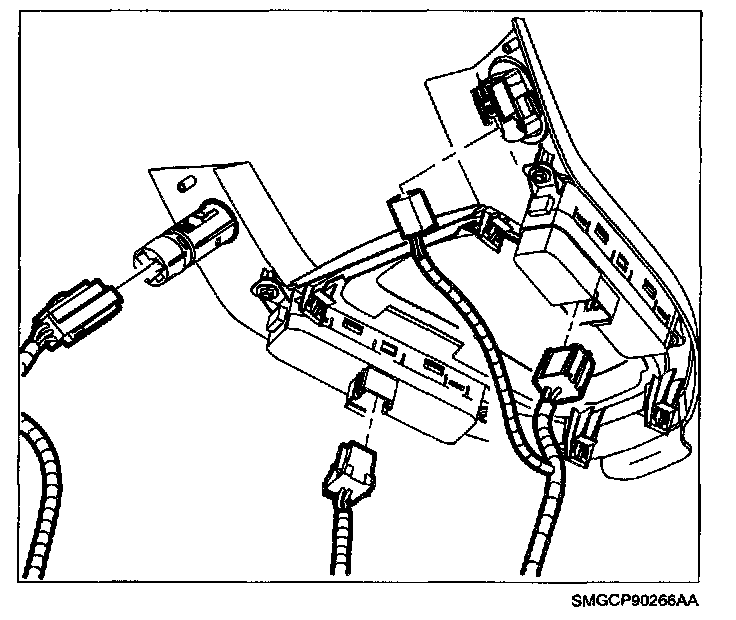 SMGCP90266AA