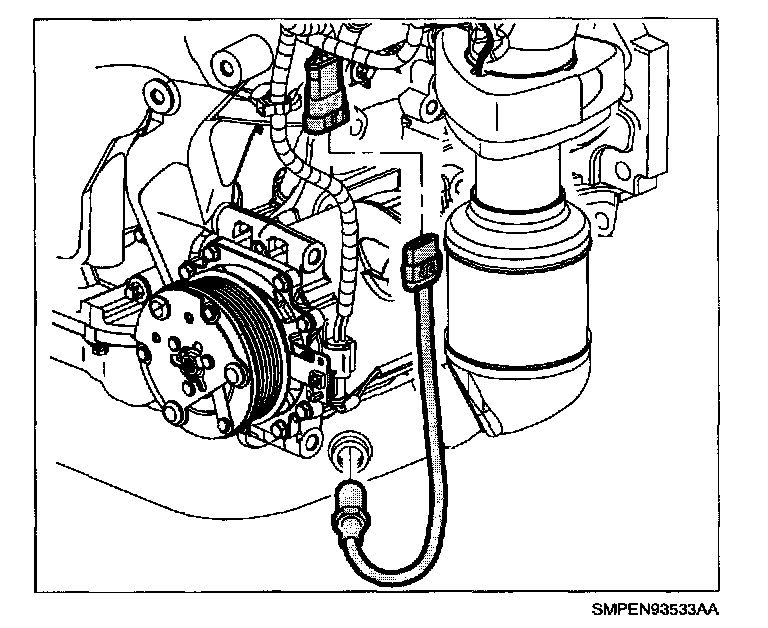 SMPEN93533AA