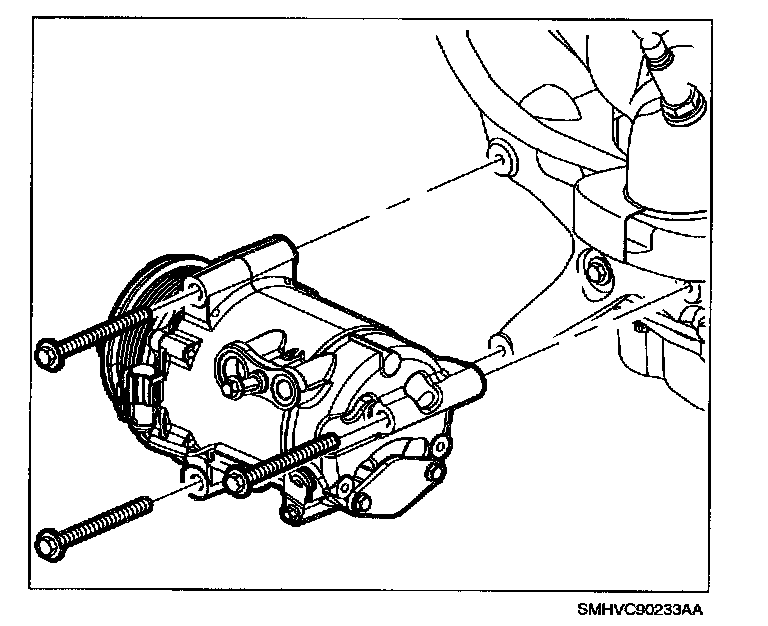 SMHVC90233AA