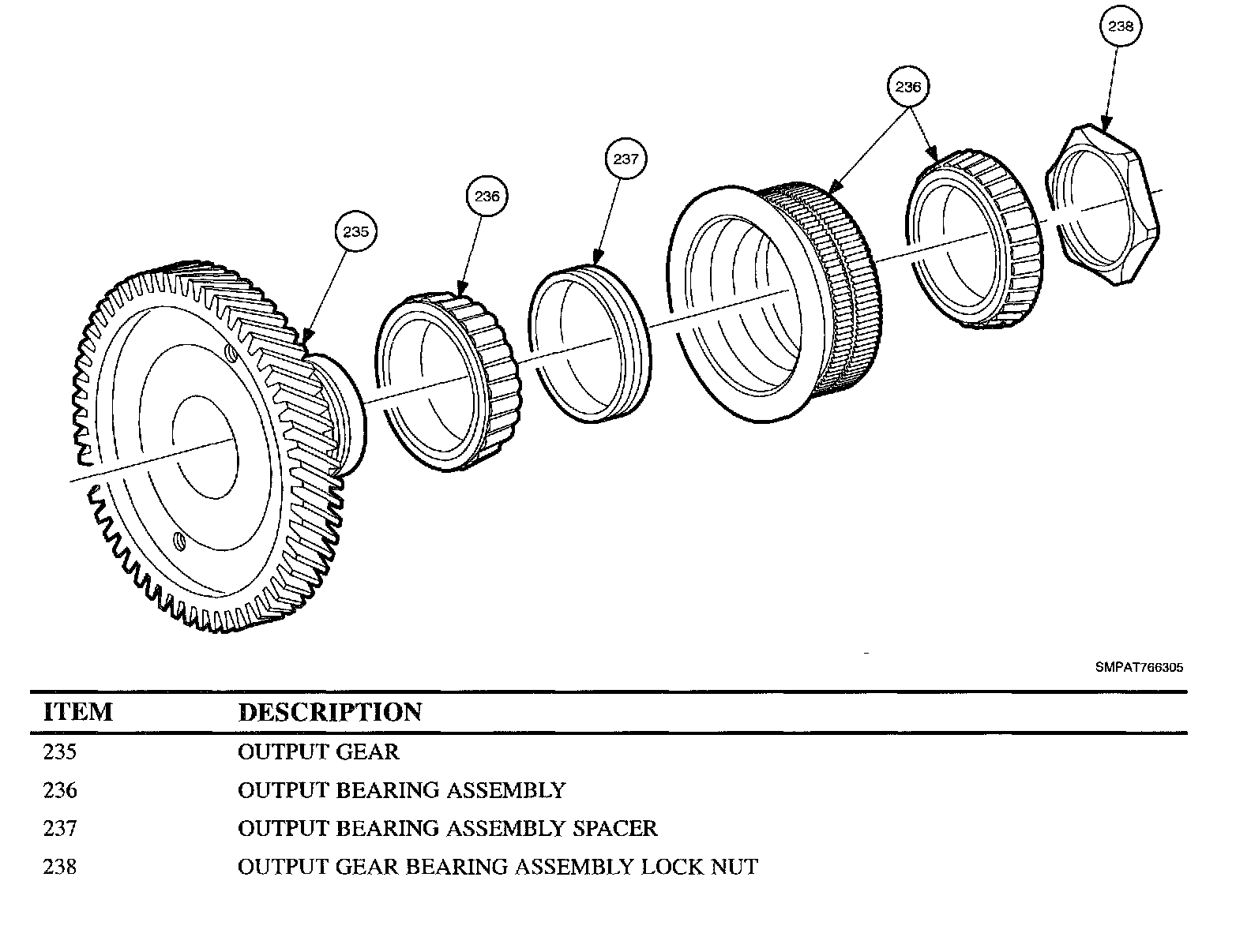 238

236

237

236

235

SMPAT766305

| ITEM | DESCRIPTION |
|---|---|
| 235 | OUTPUT GEAR |
| 236 | OUTPUT BEARING ASSEMBLY |
| 237 | OUTPUT BEARING ASSEMBLY SPACER |
| 238 | OUTPUT GEAR BEARING ASSEMBLY LOCK NUT |