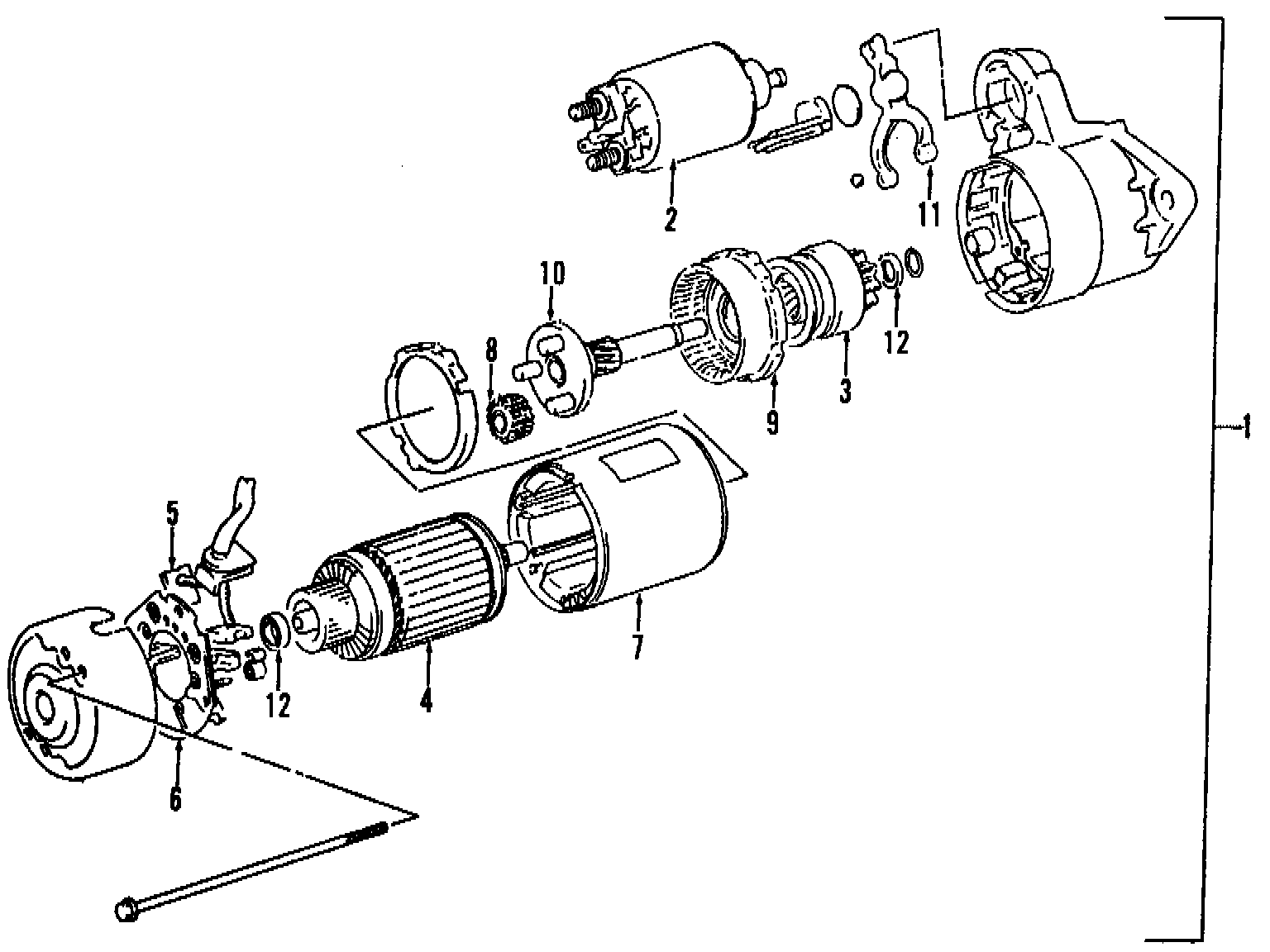 2
11
10
12
8
3
9
1
5
7
12
4
6