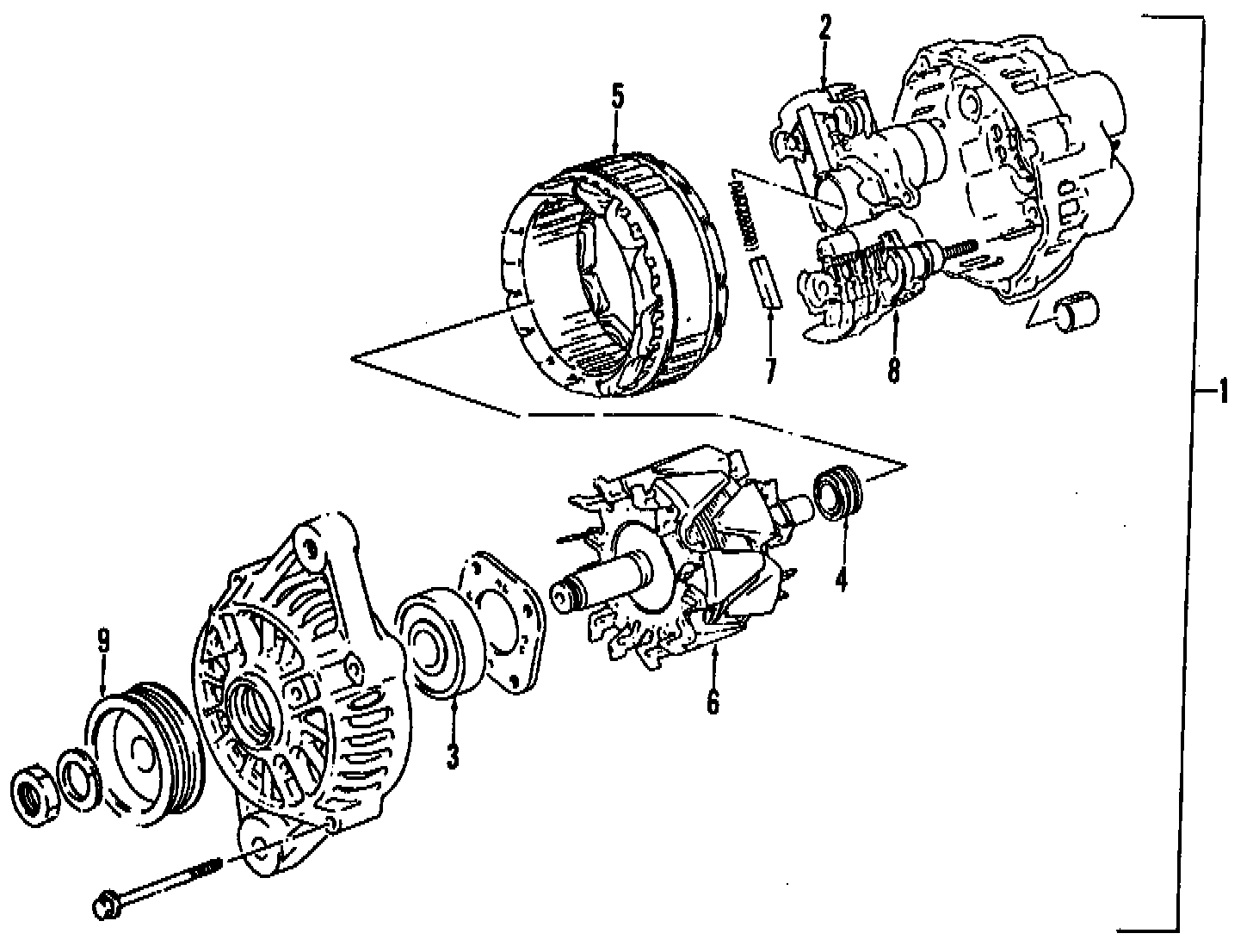 2
5
7
8
1
4
6
9
3