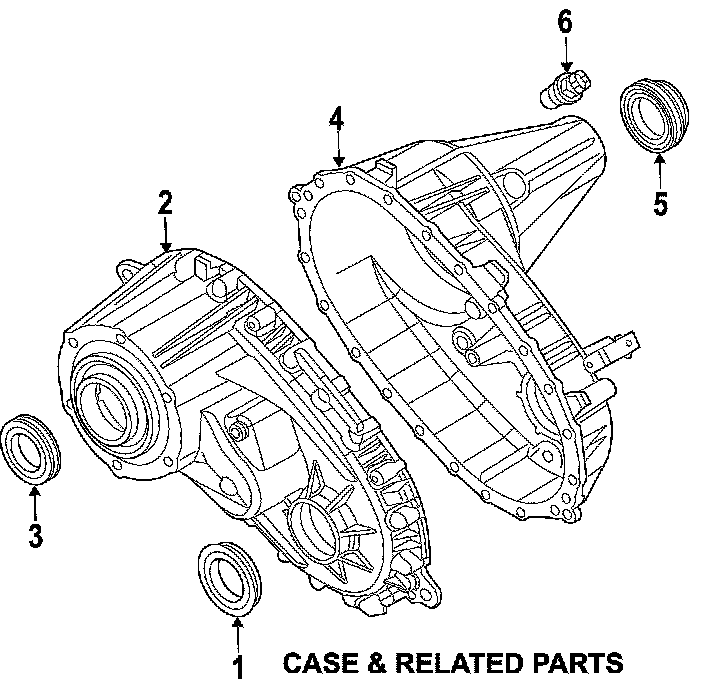 6
4
5
2
3
1
CASE & RELATED PARTS