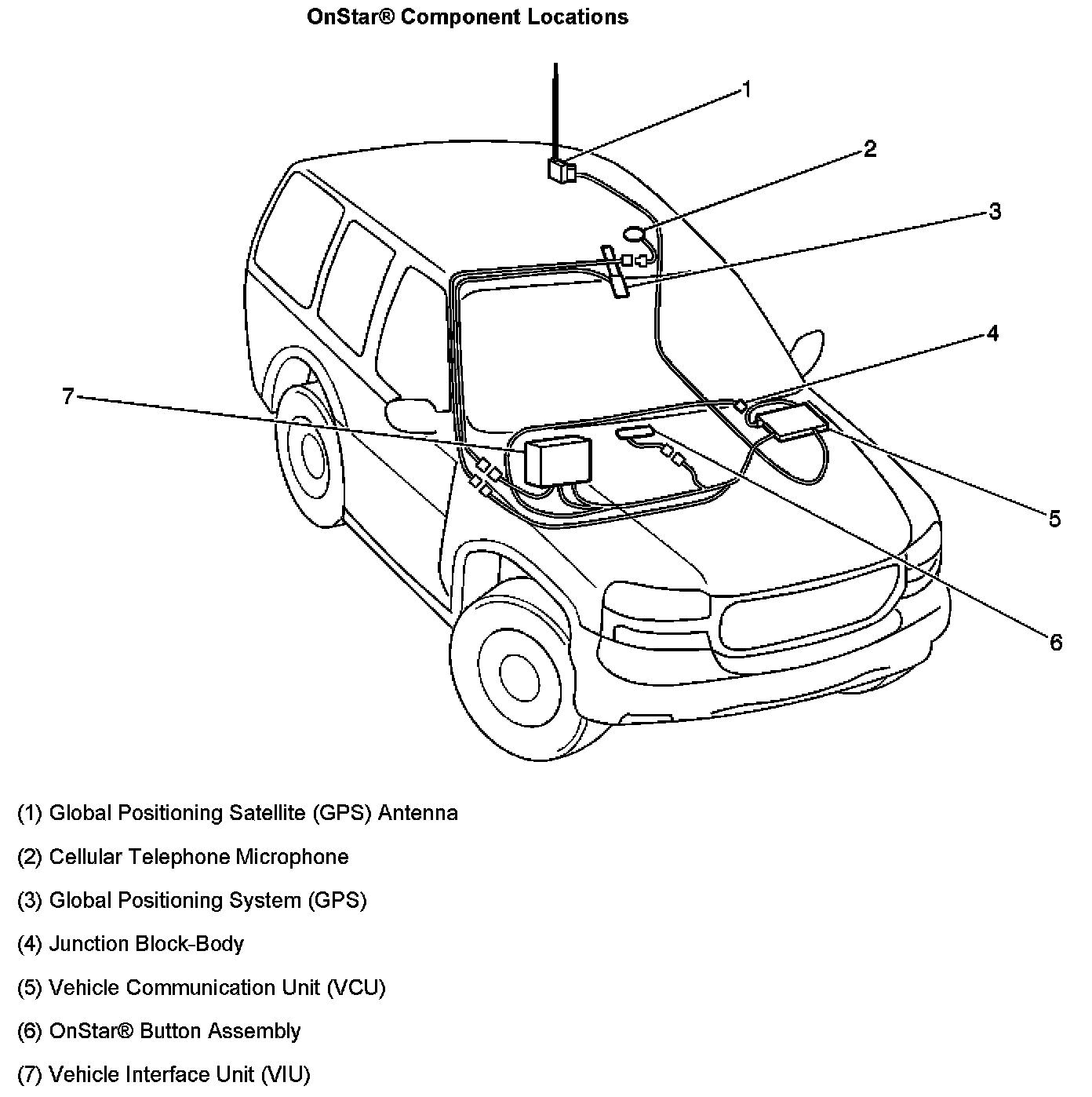 OnStar® Component Locations

1
2
3
4
7
5
6

(1) Global Positioning Satellite (GPS) Antenna

(2) Cellular Telephone Microphone

(3) Global Positioning System (GPS)

(4) Junction Block-Body

(5) Vehicle Communication Unit (VCU)

(6) OnStar® Button Assembly

(7) Vehicle Interface Unit (VIU)